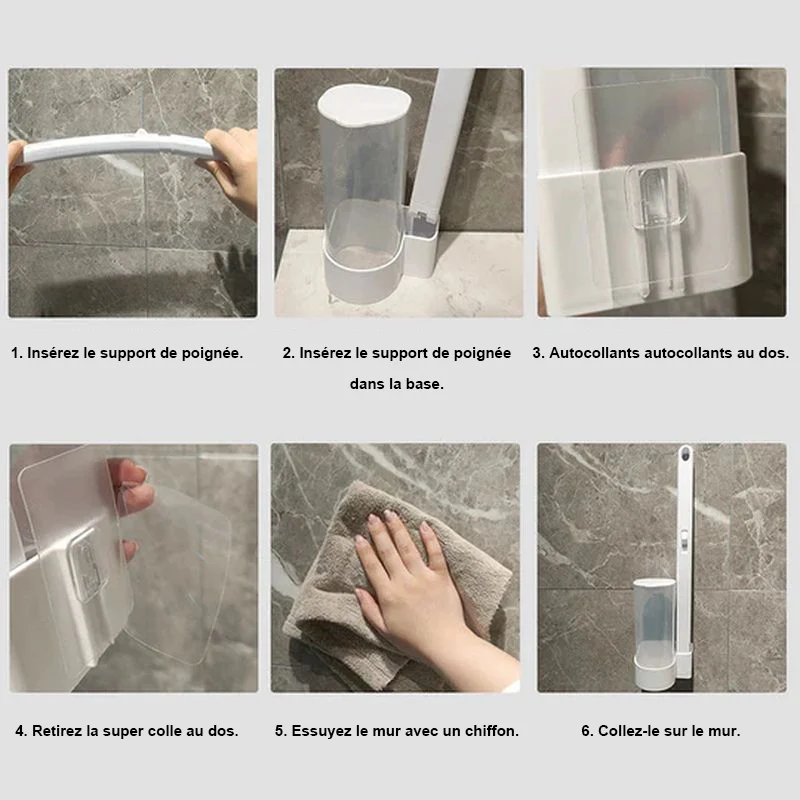 1. Insérez le support de poignée.

2. Insérez le support de poignée dans la base.

3. Autocollants autocollants au dos.

4. Retirez la super colle au dos.

5. Essuyez le mur avec un chiffon.

6. Collez-le sur le mur.