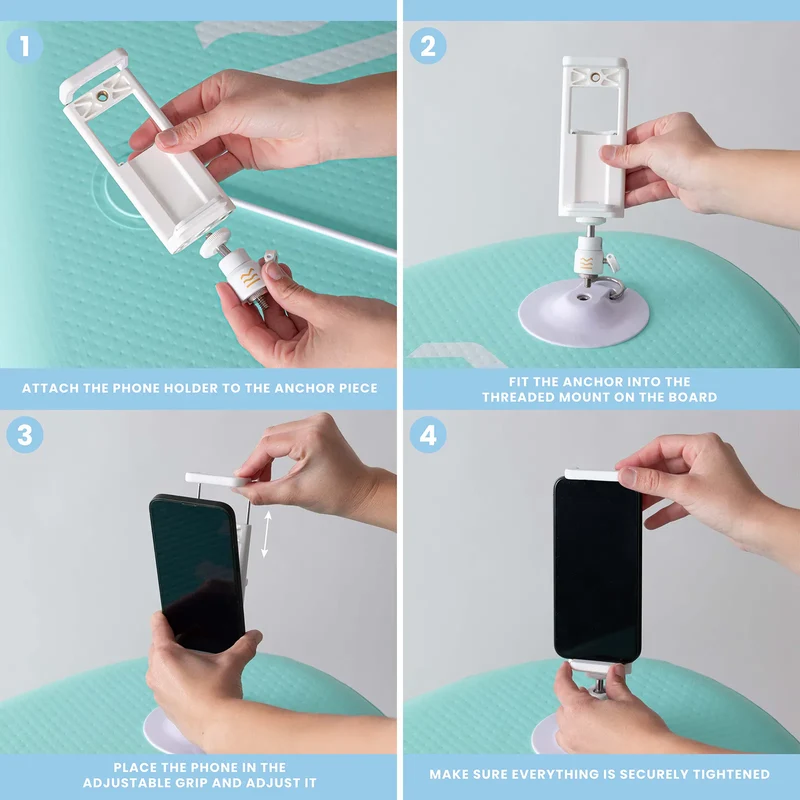 1

ATTACH THE PHONE HOLDER TO THE ANCHOR PIECE

2

FIT THE ANCHOR INTO THE THREADED MOUNT ON THE BOARD

3

PLACE THE PHONE IN THE ADJUSTABLE GRIP AND ADJUST IT

4

MAKE SURE EVERYTHING IS SECURELY TIGHTENED